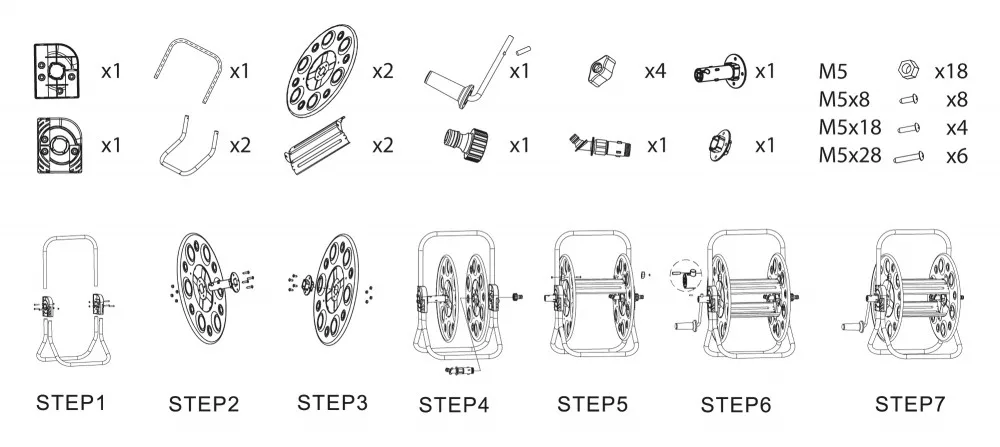 x1 x1 x2 x1 x4 x1

x1 x2 x2 x1 x1 x1

M5 x18
M5x8 x8
M5x18 x4
M5x28 x6

STEP1 STEP2 STEP3 STEP4 STEP5 STEP6 STEP7