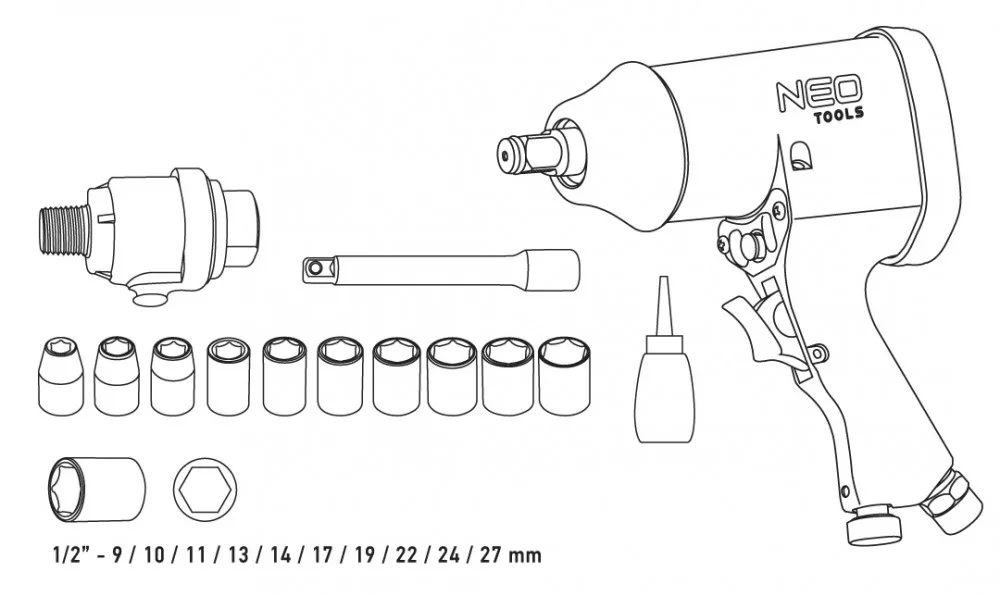 NEO
TOOLS

1/2" - 9 / 10 / 11 / 13 / 14 / 17 / 19 / 22 / 24 / 27 mm